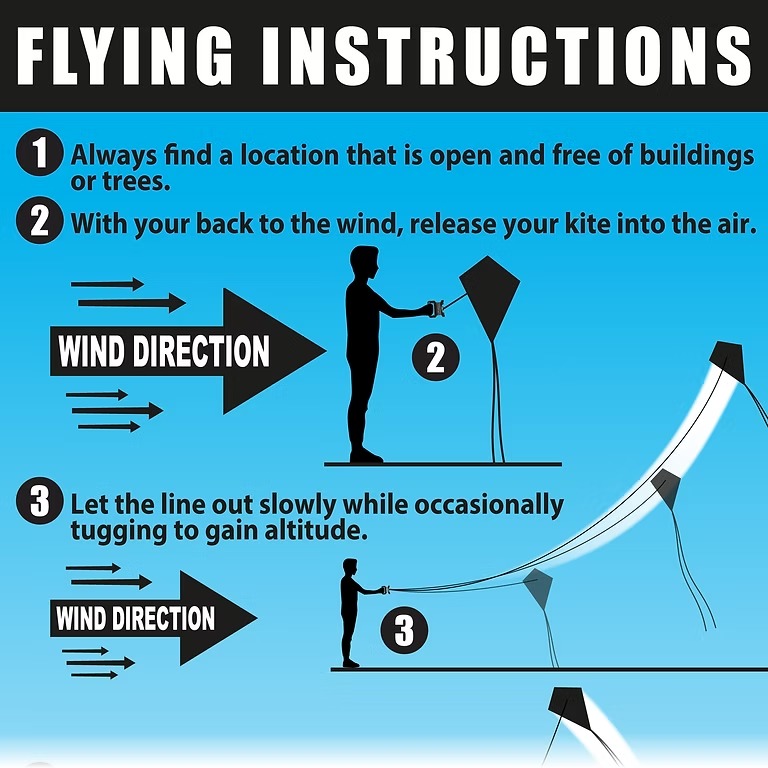 FLYING INSTRUCTIONS

1 Always find a location that is open and free of buildings or trees.

2 With your back to the wind, release your kite into the air.

WIND DIRECTION

2

3 Let the line out slowly while occasionally tugging to gain altitude.

WIND DIRECTION

3