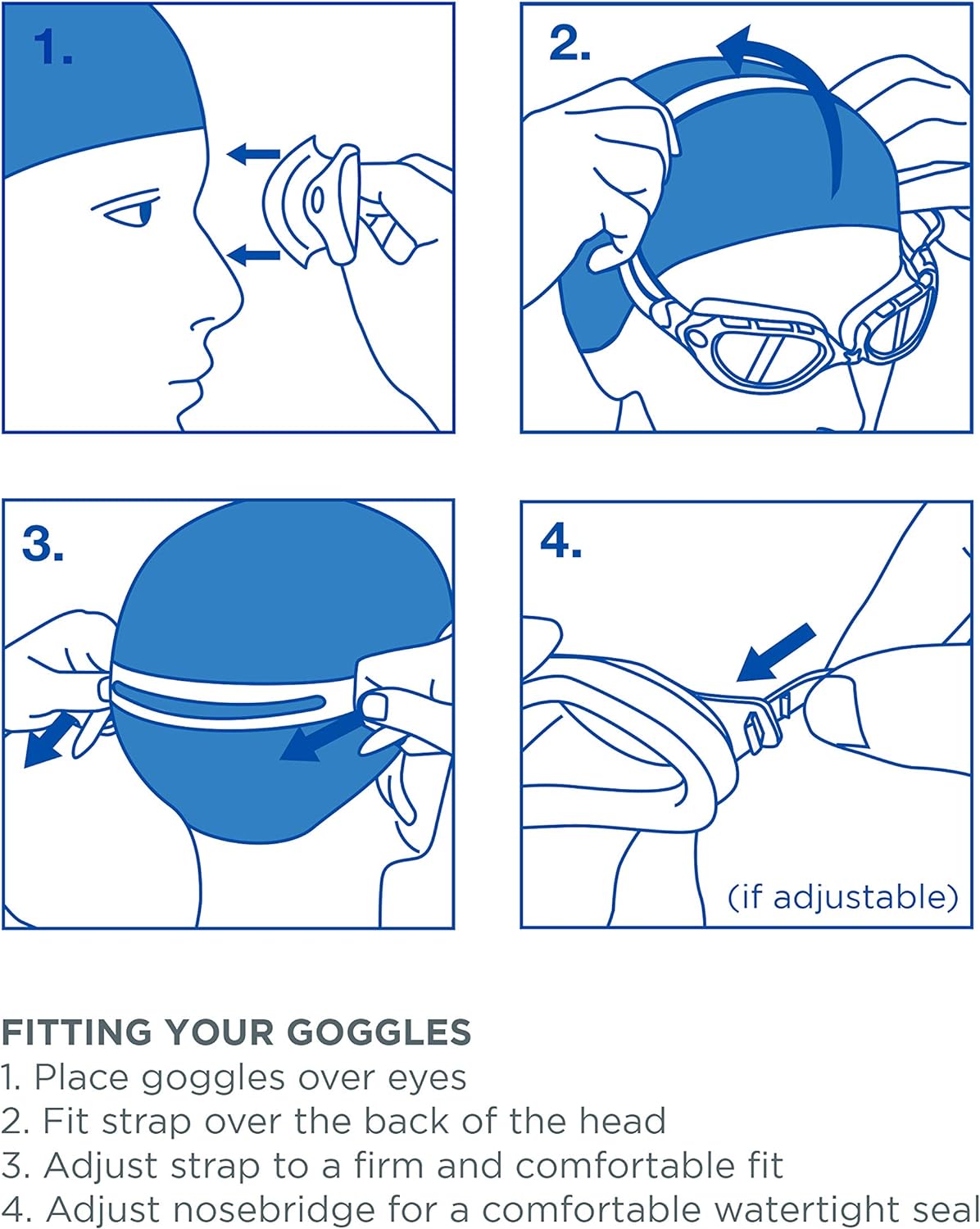 1.

2.

3.

4.

(if adjustable)

FITTING YOUR GOGGLES
1. Place goggles over eyes
2. Fit strap over the back of the head
3. Adjust strap to a firm and comfortable fit
4. Adjust nosebridge for a comfortable watertight seal