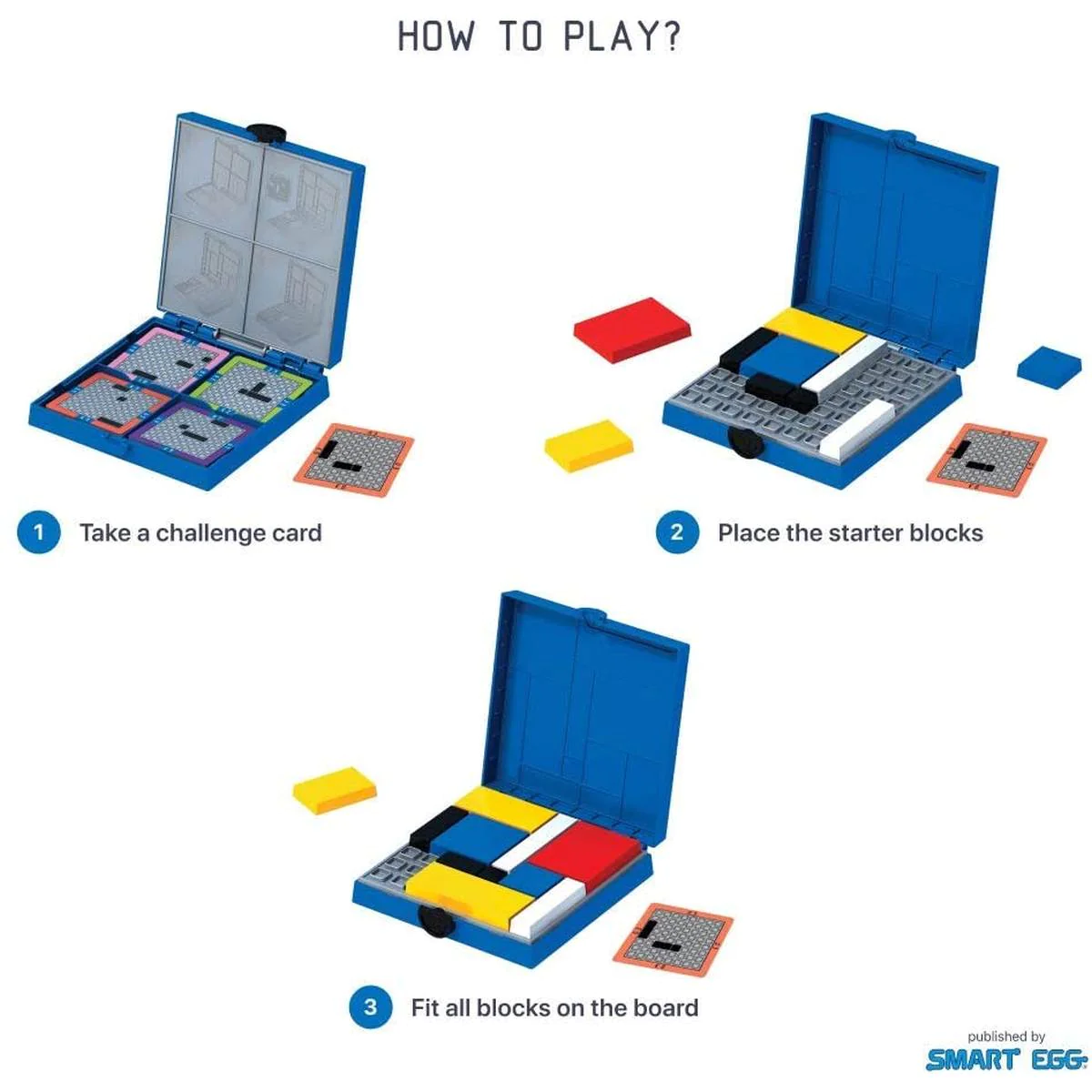 HOW TO PLAY?

1 Take a challenge card

2 Place the starter blocks

3 Fit all blocks on the board

published by
SMART EGG